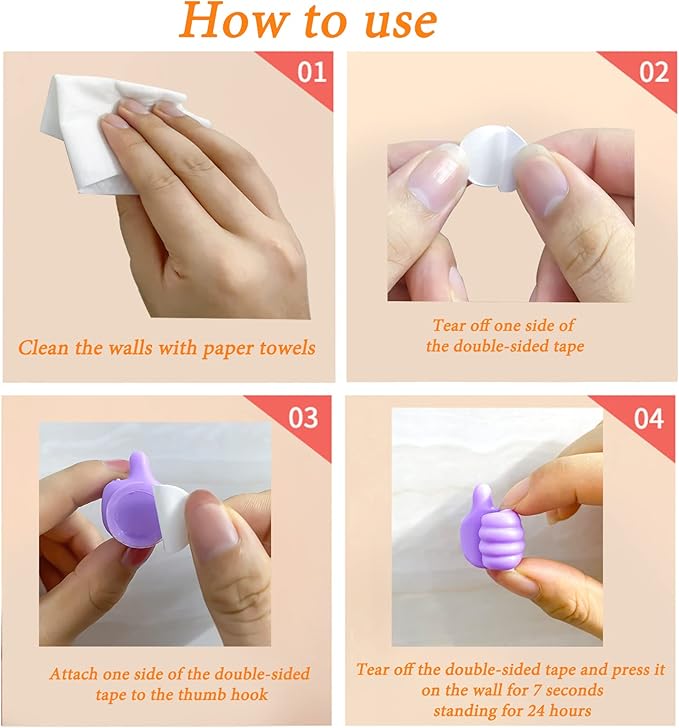 How to use

01

Clean the walls with paper towels

02

Tear off one side of the double-sided tape

03

Attach one side of the double-sided tape to the thumb hook

04

Tear off the double-sided tape and press it on the wall for 7 seconds standing for 24 hours